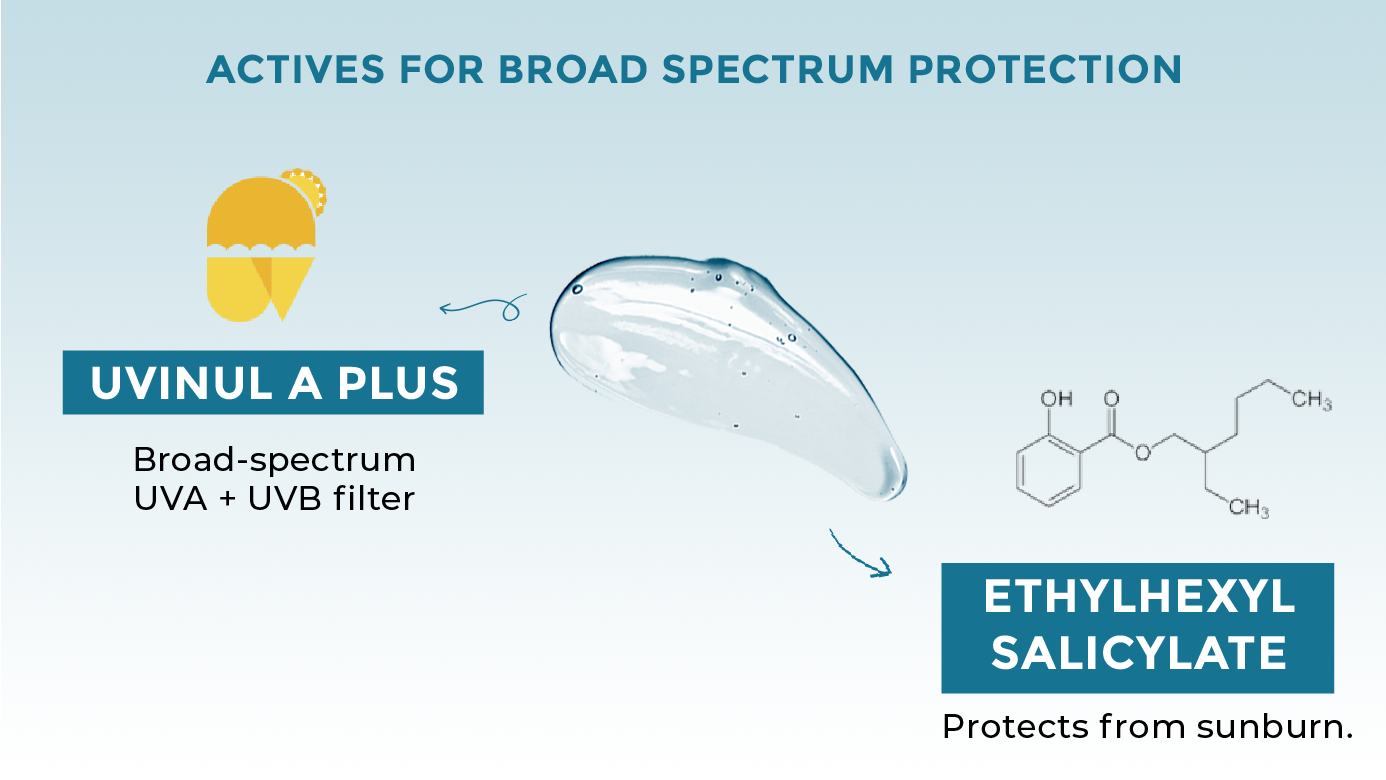 ACTIVES FOR BROAD SPECTRUM PROTECTION

UVINUL A PLUS

Broad-spectrum UVA + UVB filter

OH
O
O
$CH_3$
$CH_3$

ETHYLHEXYL SALICYLATE

Protects from sunburn.